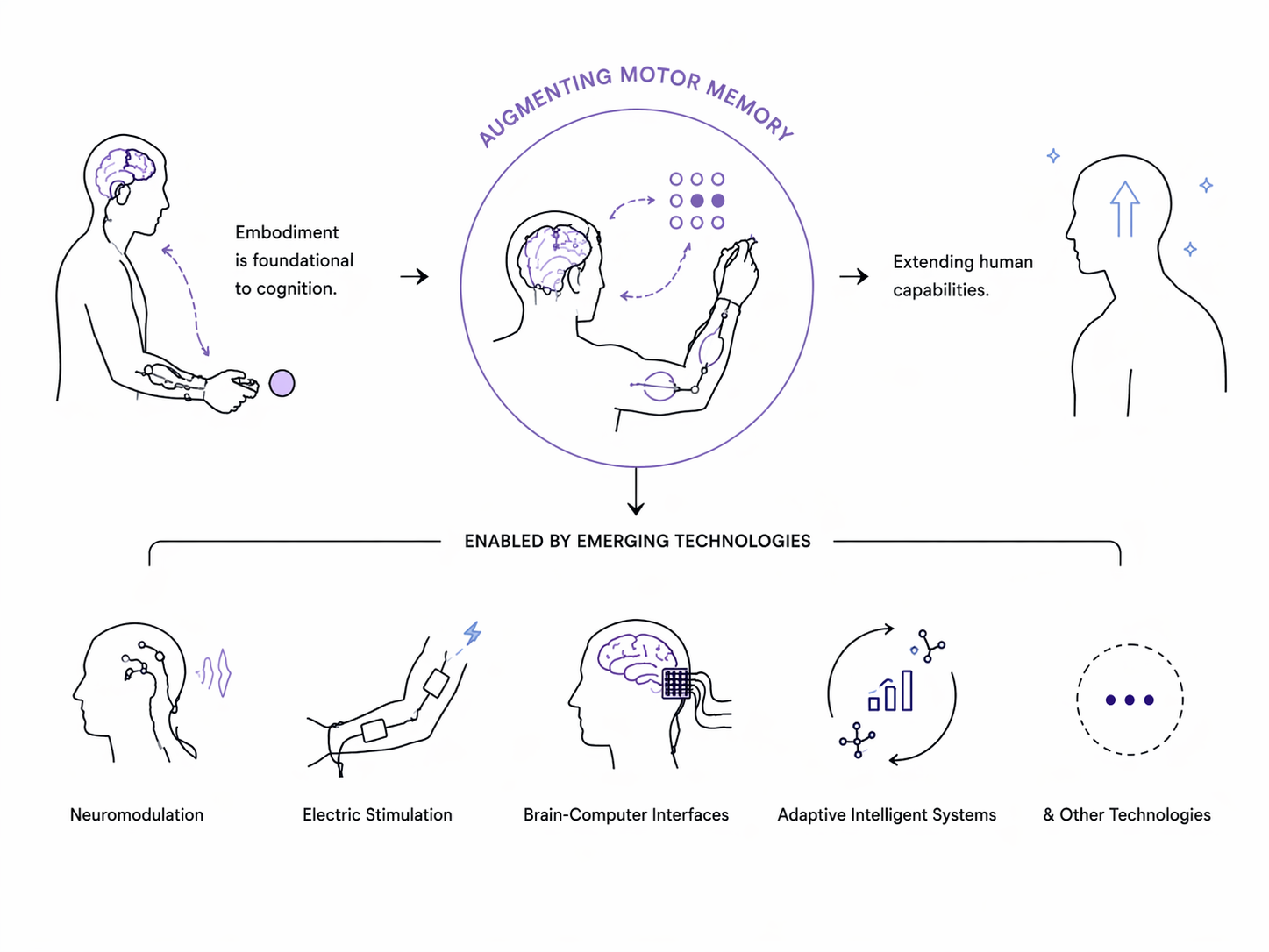 AUGMENTING MOTOR MEMORY

Embodiment is foundational to cognition.

Extending human capabilities.

ENABLED BY EMERGING TECHNOLOGIES

Neuromodulation

Electric Stimulation

Brain-Computer Interfaces

Adaptive Intelligent Systems

& Other Technologies